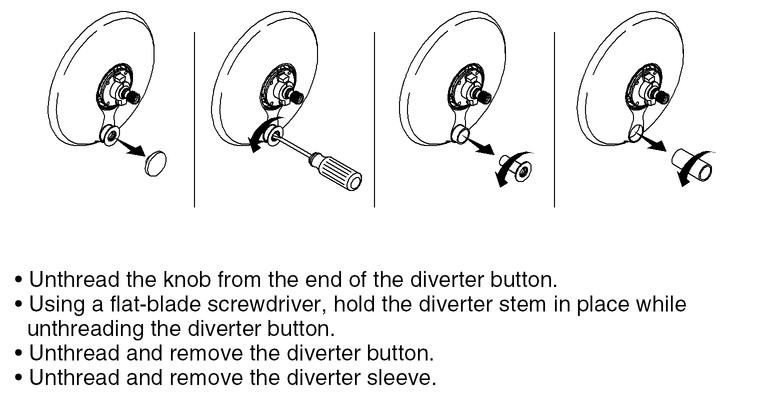 • Unthread the knob from the end of the diverter button.
• Using a flat-blade screwdriver, hold the diverter stem in place while unthreading the diverter button.
• Unthread and remove the diverter button.
• Unthread and remove the diverter sleeve.